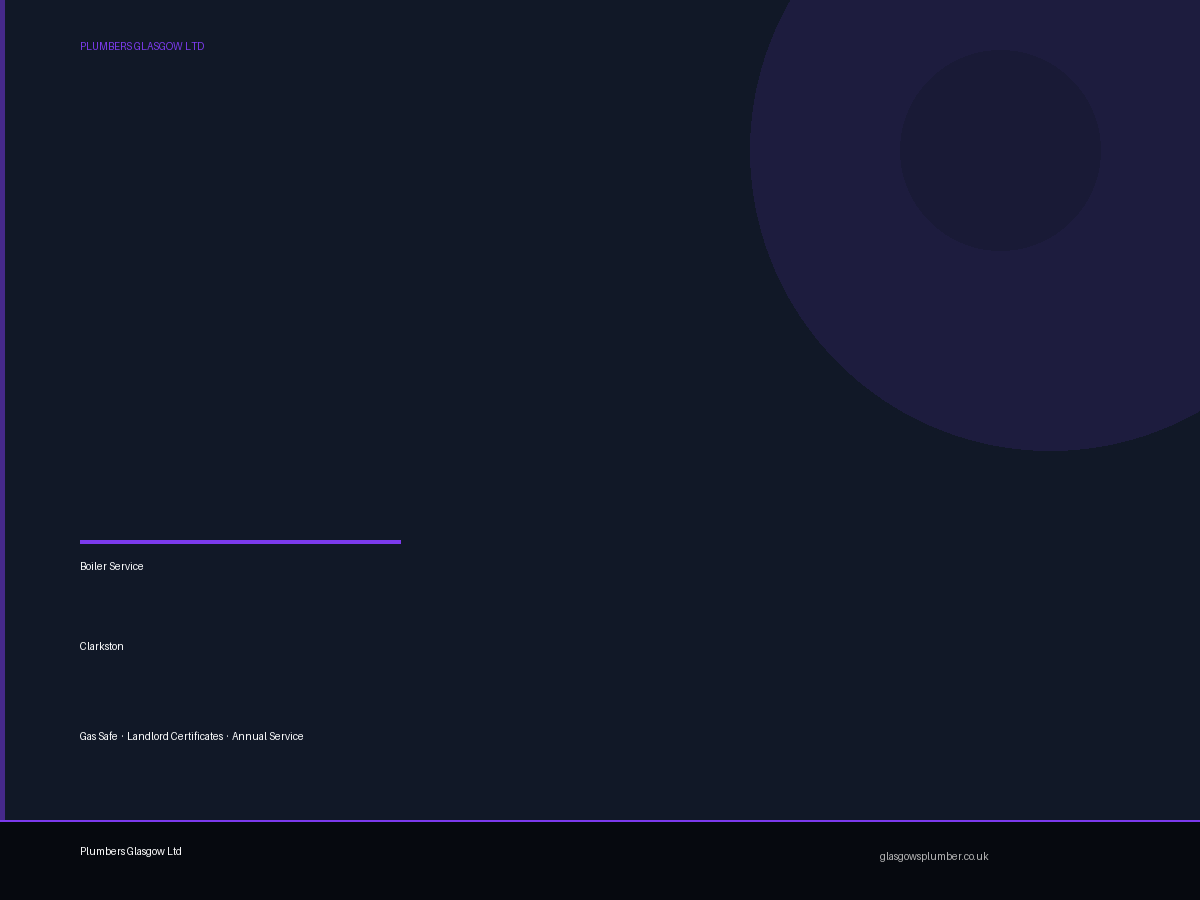 PLUMBERS GLASGOW LTD

Boiler Service

Clarkston

Gas Safe · Landlord Certificates · Annual Service

Plumbers Glasgow Ltd

glasgowsplumber.co.uk